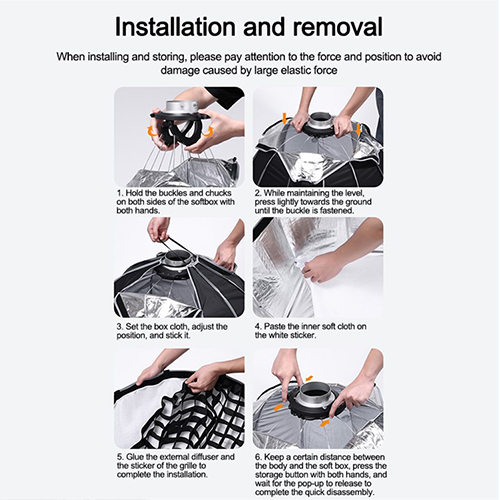 Installation and removal

When installing and storing, please pay attention to the force and position to avoid damage caused by large elastic force

1. Hold the buckles and chucks on both sides of the softbox with both hands.

2. While maintaining the level, press lightly towards the ground until the buckle is fastened.

3. Set the box cloth, adjust the position, and stick it.

4. Paste the inner soft cloth on the white sticker.

5. Glue the external diffuser and the sticker of the grille to complete the installation.

6. Keep a certain distance between the body and the soft box, press the storage button with both hands, and wait for the pop-up to release to complete the quick disassembly.